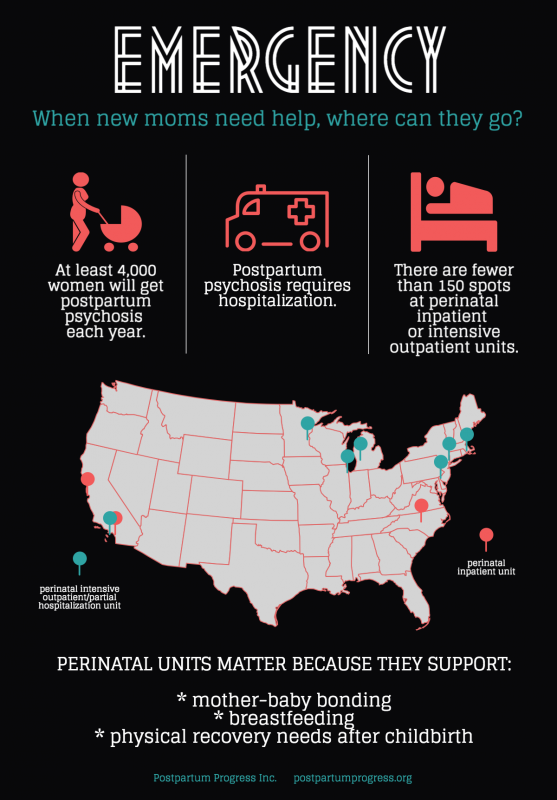 EMERGENCY

When new moms need help, where can they go?

At least 4,000 women will get postpartum psychosis each year.

Postpartum psychosis requires hospitalization.

There are fewer than 150 spots at perinatal inpatient or intensive outpatient units.

perinatal intensive outpatient/partial hospitalization unit

perinatal inpatient unit

PERINATAL UNITS MATTER BECAUSE THEY SUPPORT:

* mother-baby bonding
* breastfeeding
* physical recovery needs after childbirth

Postpartum Progress Inc. postpartumprogress.org